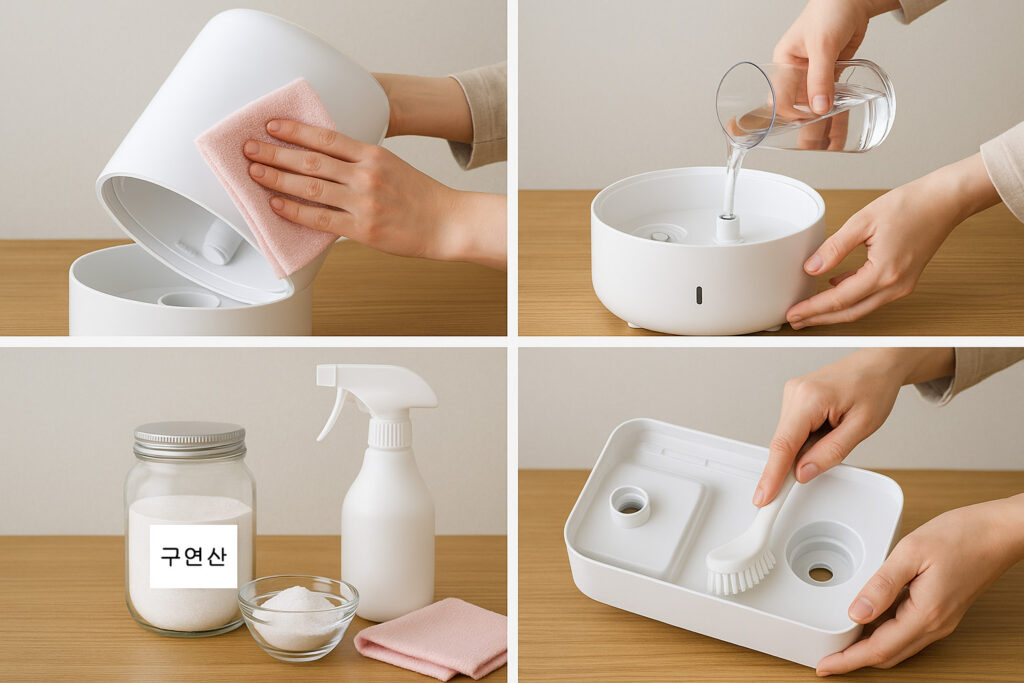 구연산